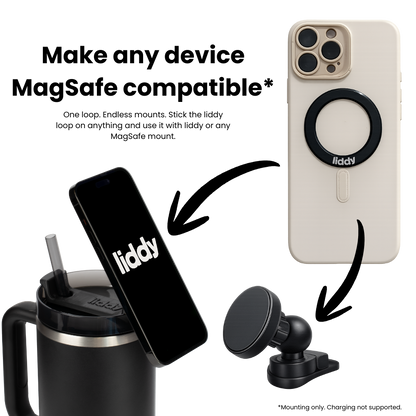 Make any device MagSafe compatible*

One loop. Endless mounts. Stick the liddy loop on anything and use it with liddy or any MagSafe mount.

liddy

liddy

liddy

*Mounting only. Charging not supported.